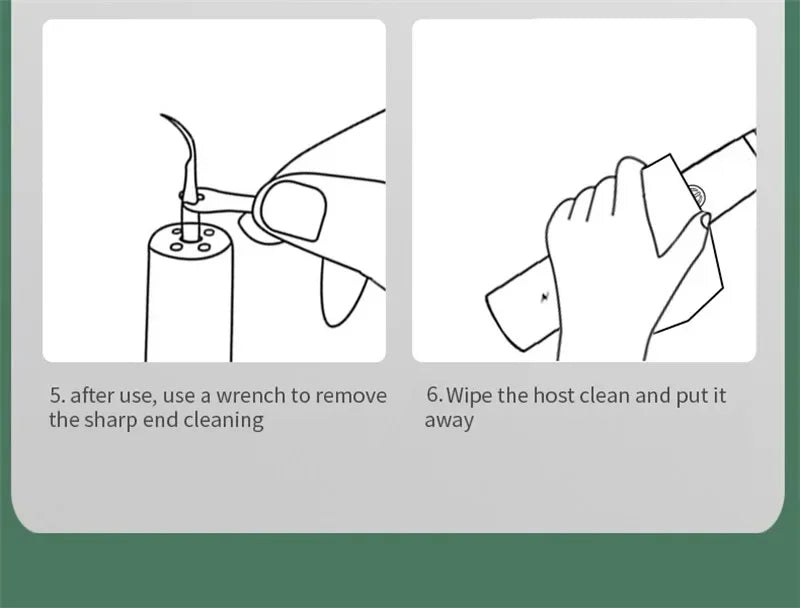 5. after use, use a wrench to remove the sharp end cleaning

6. Wipe the host clean and put it away